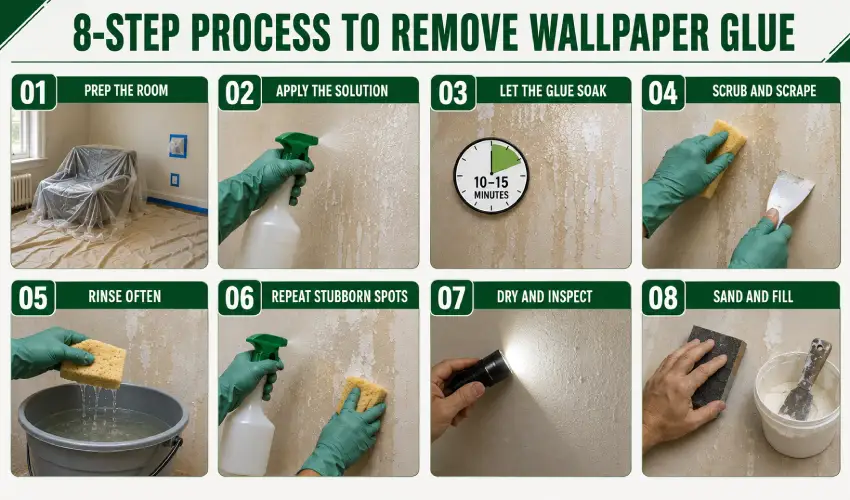 8-STEP PROCESS TO REMOVE WALLPAPER GLUE

01 PREP THE ROOM

02 APPLY THE SOLUTION

03 LET THE GLUE SOAK

10–15 MINUTES

04 SCRUB AND SCRAPE

05 RINSE OFTEN

06 REPEAT STUBBORN SPOTS

07 DRY AND INSPECT

08 SAND AND FILL