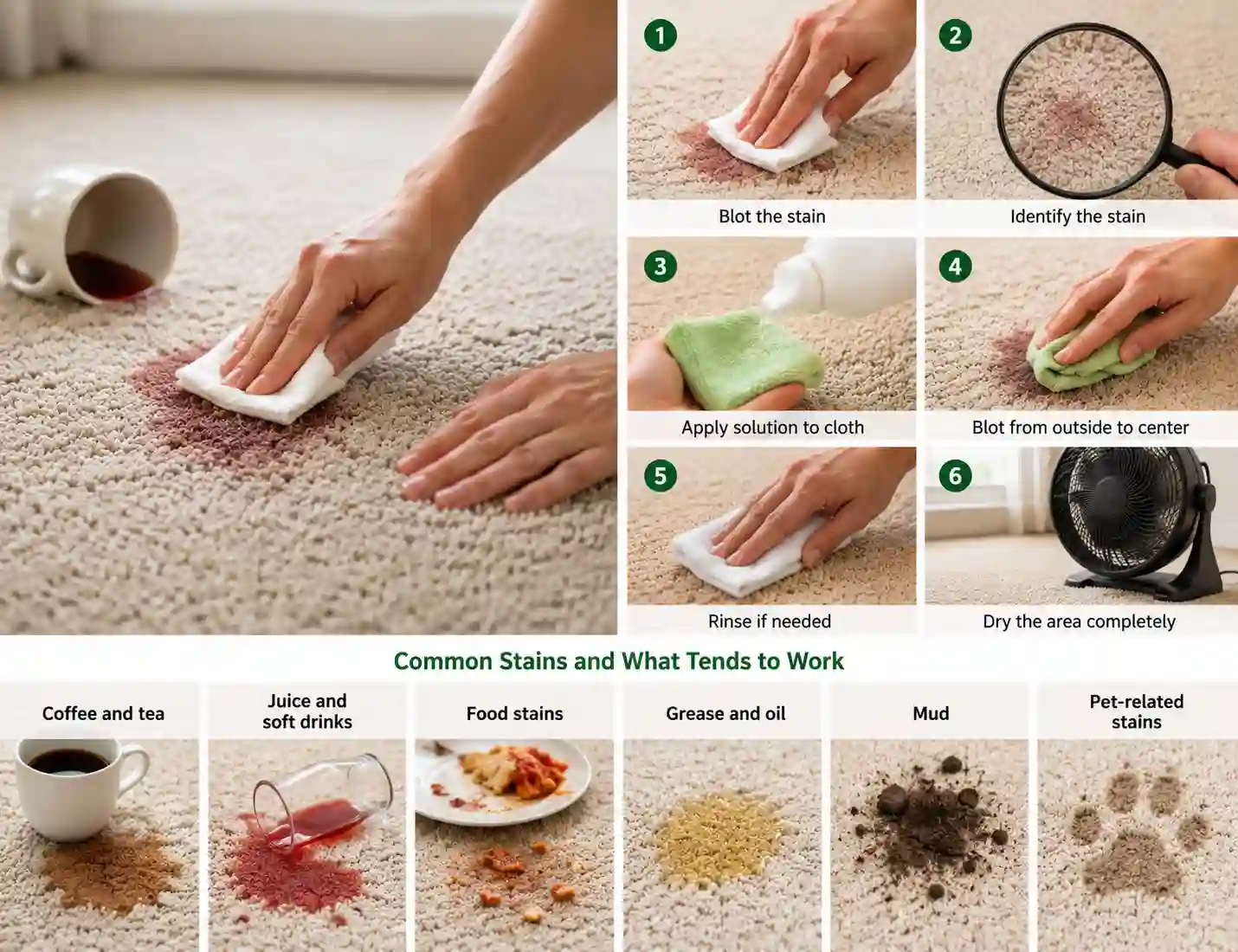 1
Blot the stain

2
Identify the stain

3
Apply solution to cloth

4
Blot from outside to center

5
Rinse if needed

6
Dry the area completely

Common Stains and What Tends to Work

Coffee and tea

Juice and soft drinks

Food stains

Grease and oil

Mud

Pet-related stains