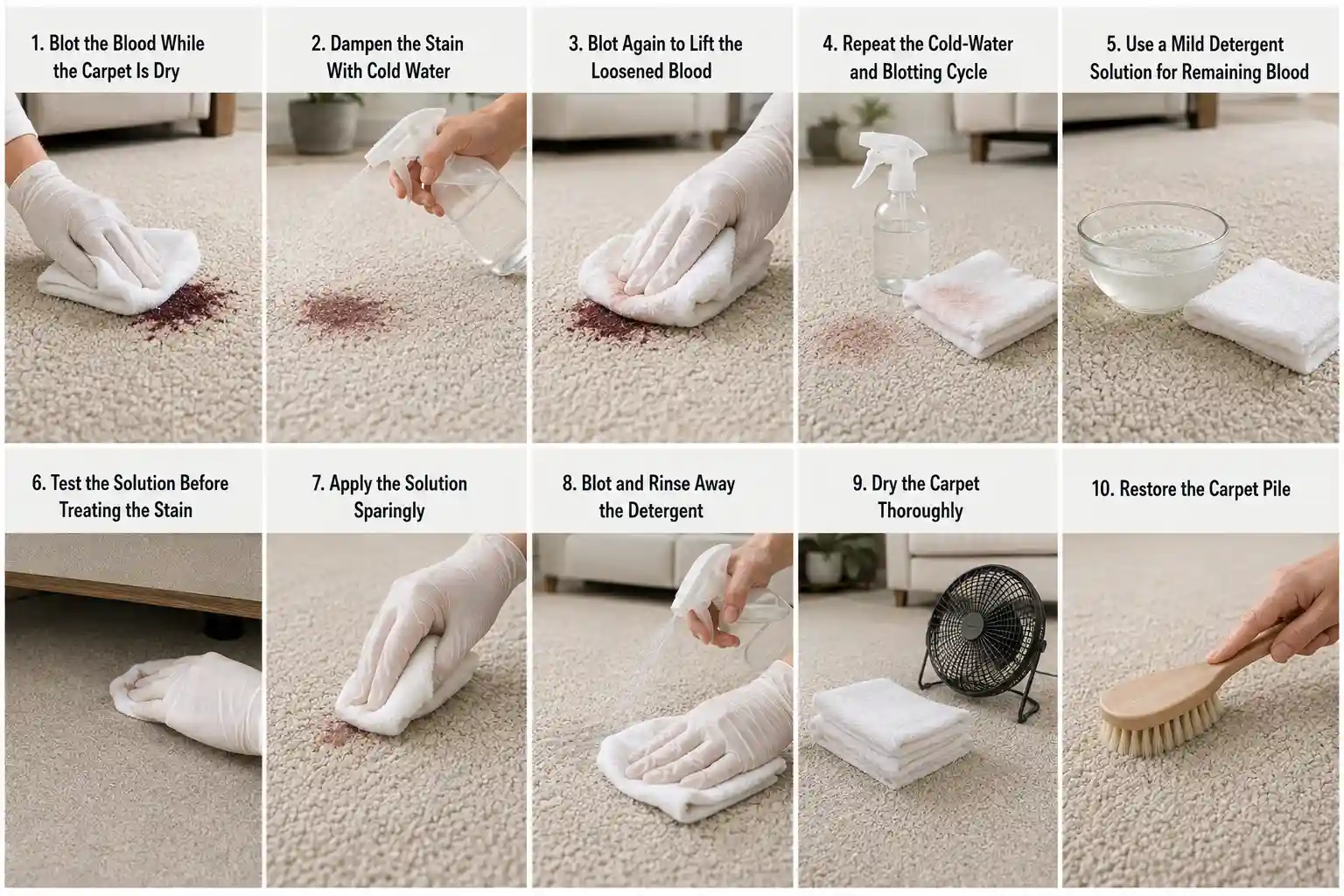 1. Blot the Blood While the Carpet Is Dry

2. Dampen the Stain With Cold Water

3. Blot Again to Lift the Loosened Blood

4. Repeat the Cold-Water and Blotting Cycle

5. Use a Mild Detergent Solution for Remaining Blood

6. Test the Solution Before Treating the Stain

7. Apply the Solution Sparingly

8. Blot and Rinse Away the Detergent

9. Dry the Carpet Thoroughly

10. Restore the Carpet Pile