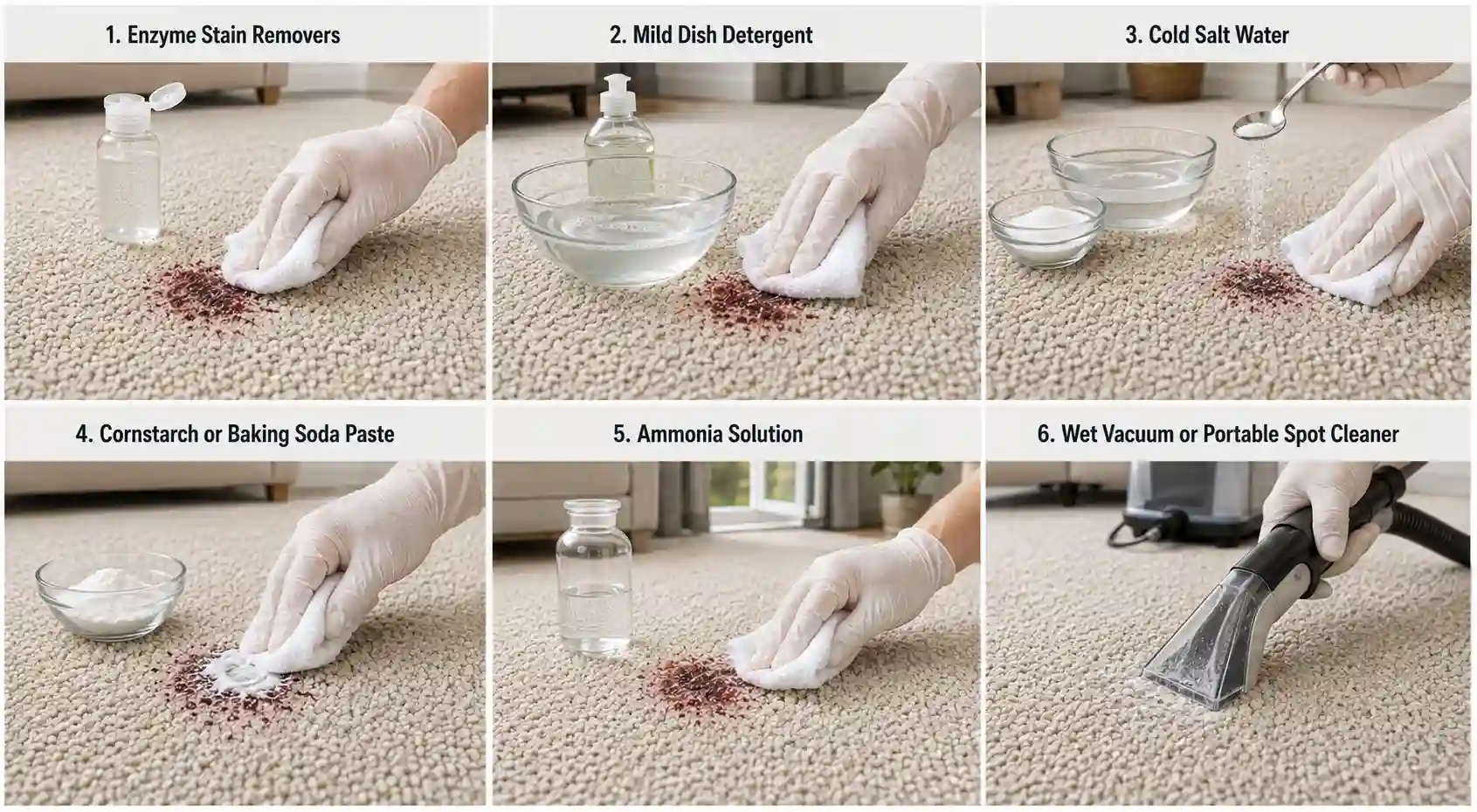 1. Enzyme Stain Removers

2. Mild Dish Detergent

3. Cold Salt Water

4. Cornstarch or Baking Soda Paste

5. Ammonia Solution

6. Wet Vacuum or Portable Spot Cleaner