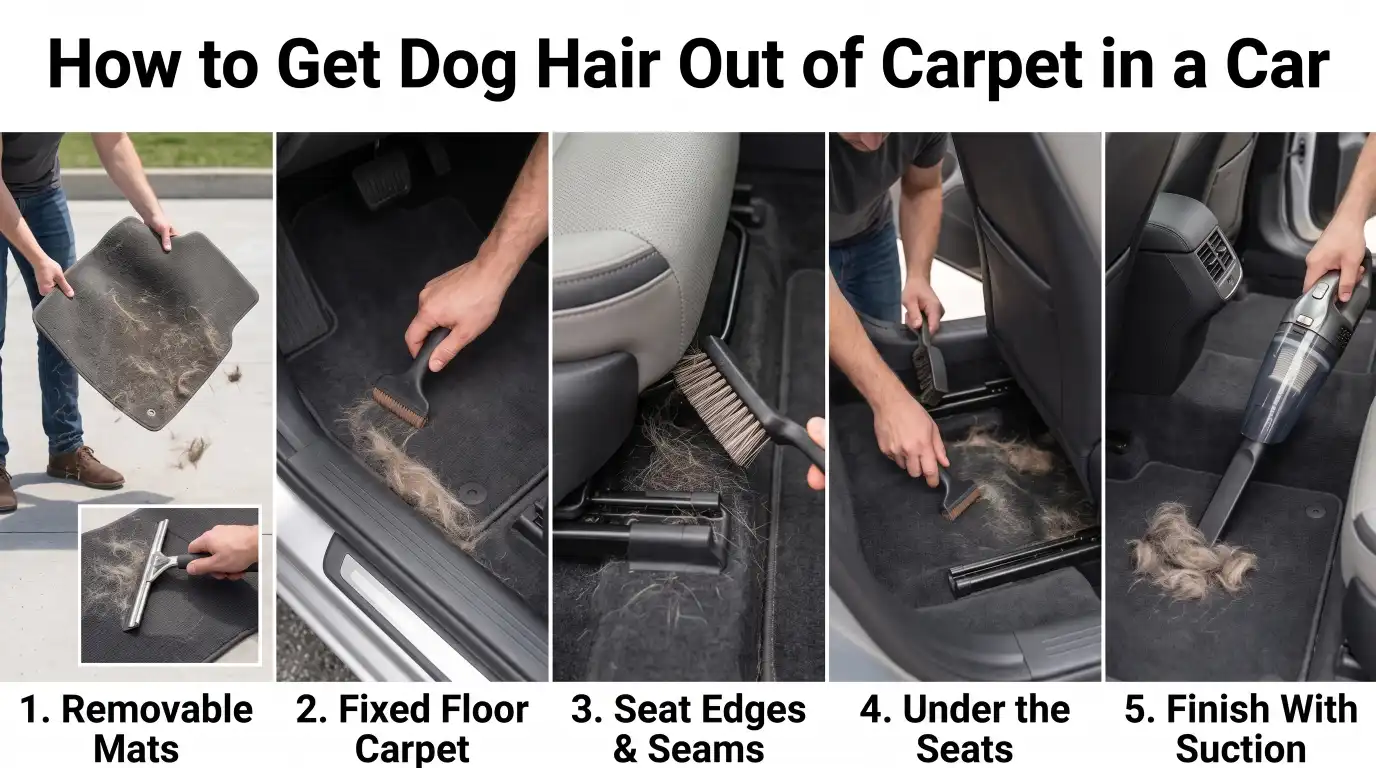 How to Get Dog Hair Out of Carpet in a Car

1. Removable Mats

2. Fixed Floor Carpet

3. Seat Edges & Seams

4. Under the Seats

5. Finish With Suction