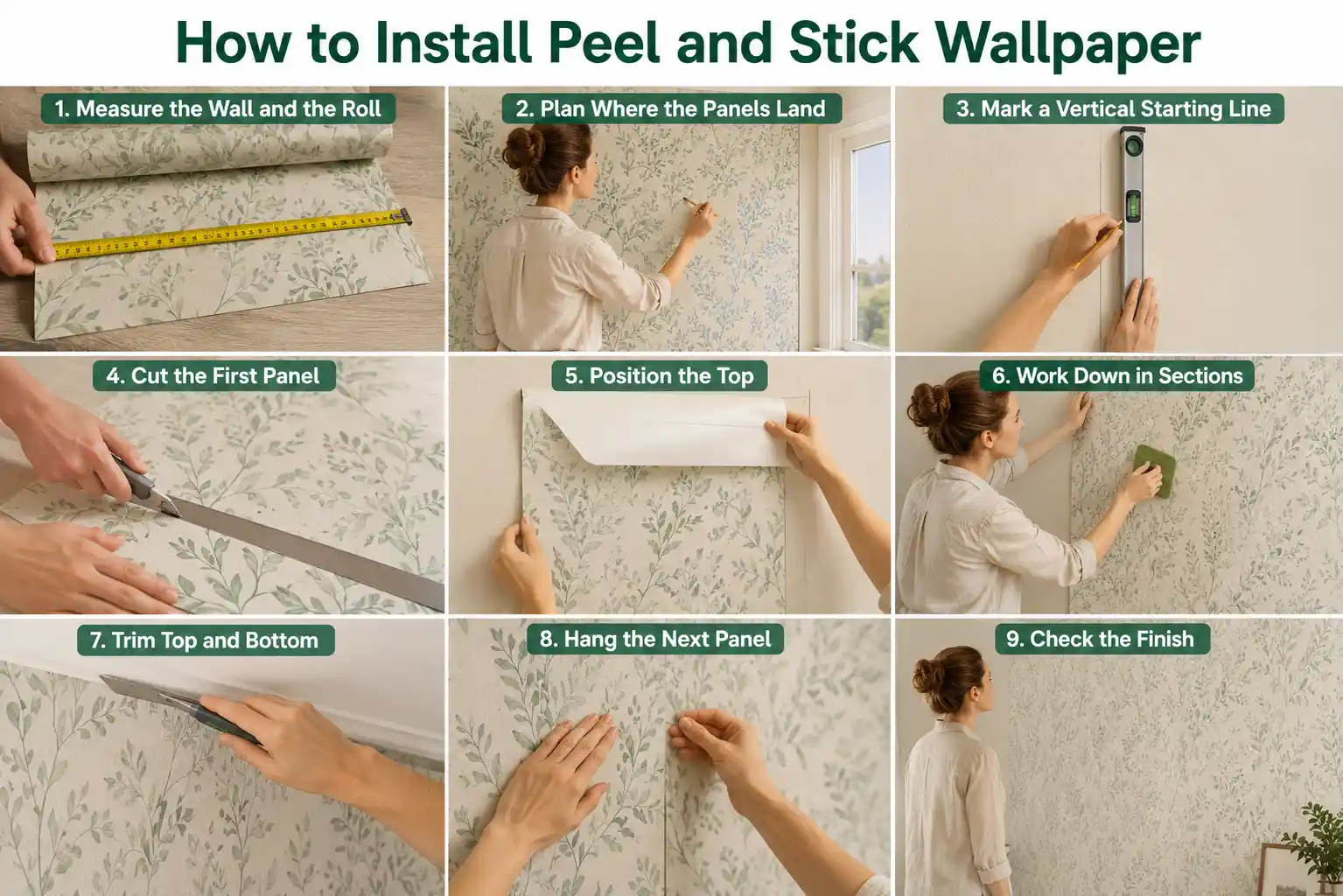 How to Install Peel and Stick Wallpaper

1. Measure the Wall and the Roll

2. Plan Where the Panels Land

3. Mark a Vertical Starting Line

4. Cut the First Panel

5. Position the Top

6. Work Down in Sections

7. Trim Top and Bottom

8. Hang the Next Panel

9. Check the Finish