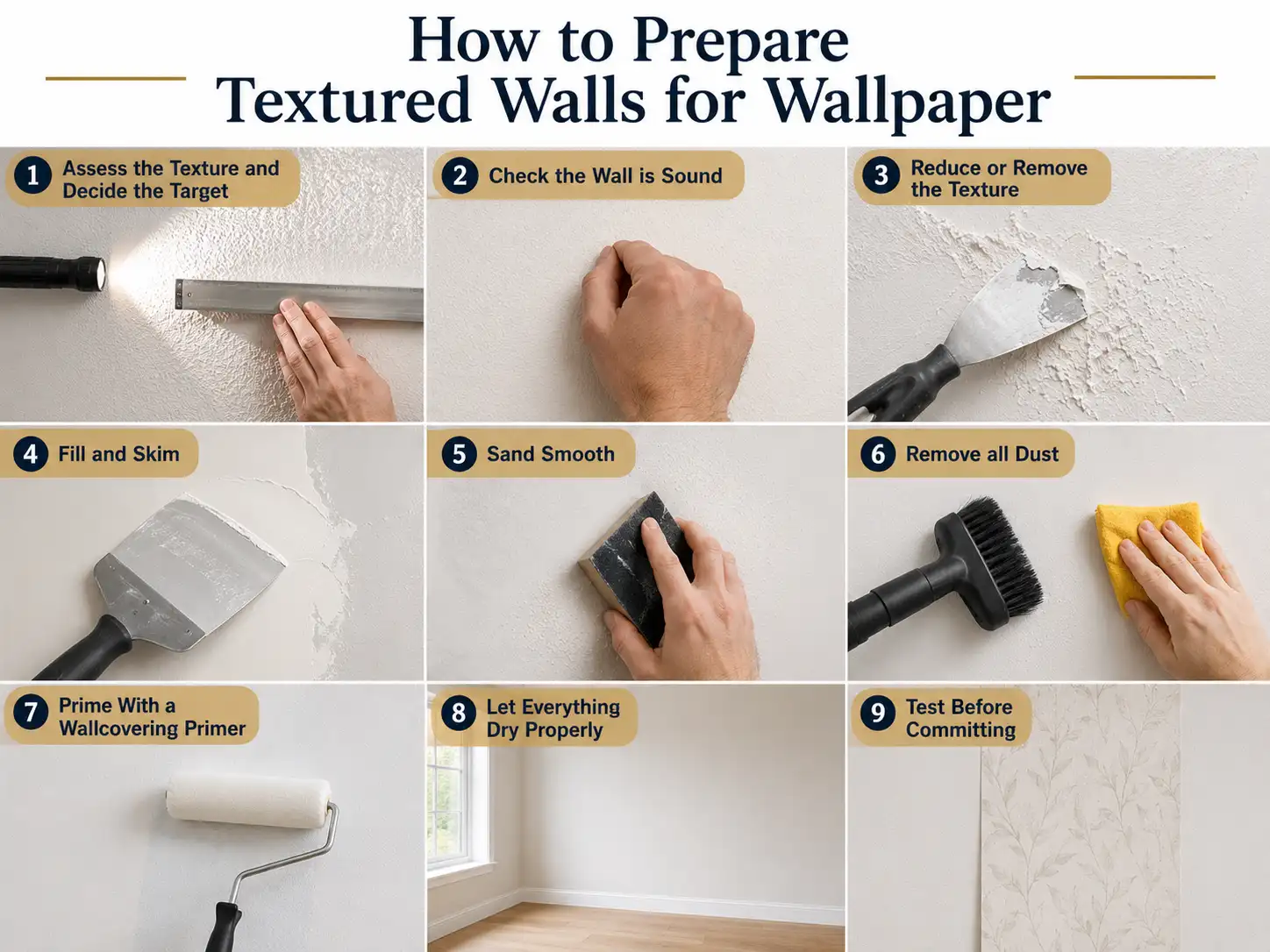 How to Prepare Textured Walls for Wallpaper

1 Assess the Texture and Decide the Target

2 Check the Wall is Sound

3 Reduce or Remove the Texture

4 Fill and Skim

5 Sand Smooth

6 Remove all Dust

7 Prime With a Wallcovering Primer

8 Let Everything Dry Properly

9 Test Before Committing