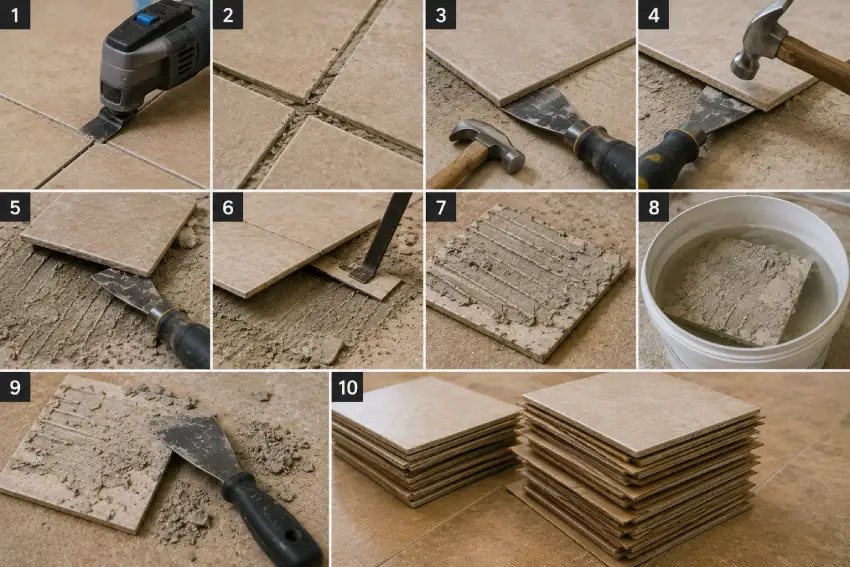 1
2
3
4
5
6
7
8
9
10