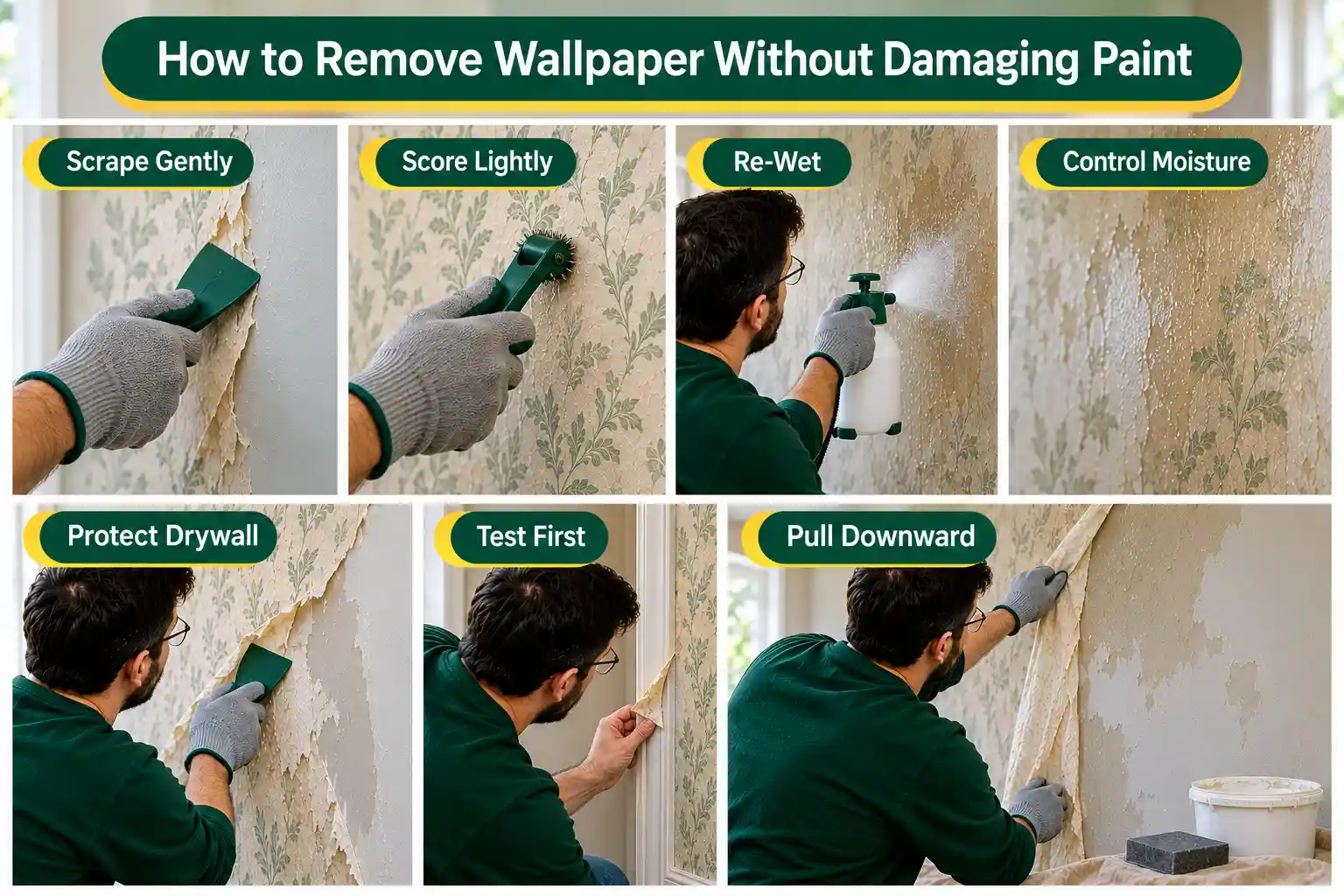 How to Remove Wallpaper Without Damaging Paint

Scrape Gently

Score Lightly

Re-Wet

Control Moisture

Protect Drywall

Test First

Pull Downward