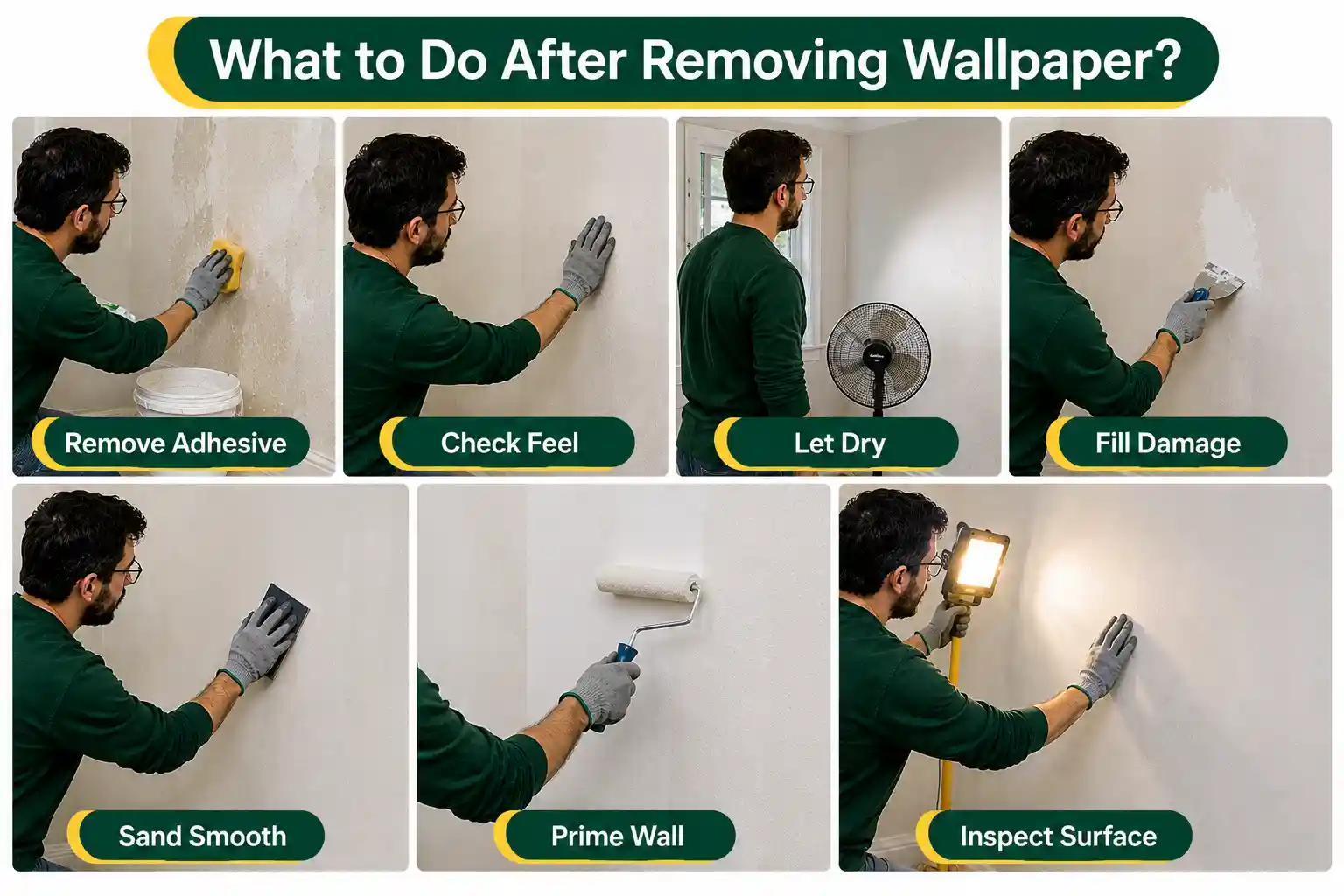 What to Do After Removing Wallpaper?

Remove Adhesive

Check Feel

Let Dry

Fill Damage

Sand Smooth

Prime Wall

Inspect Surface