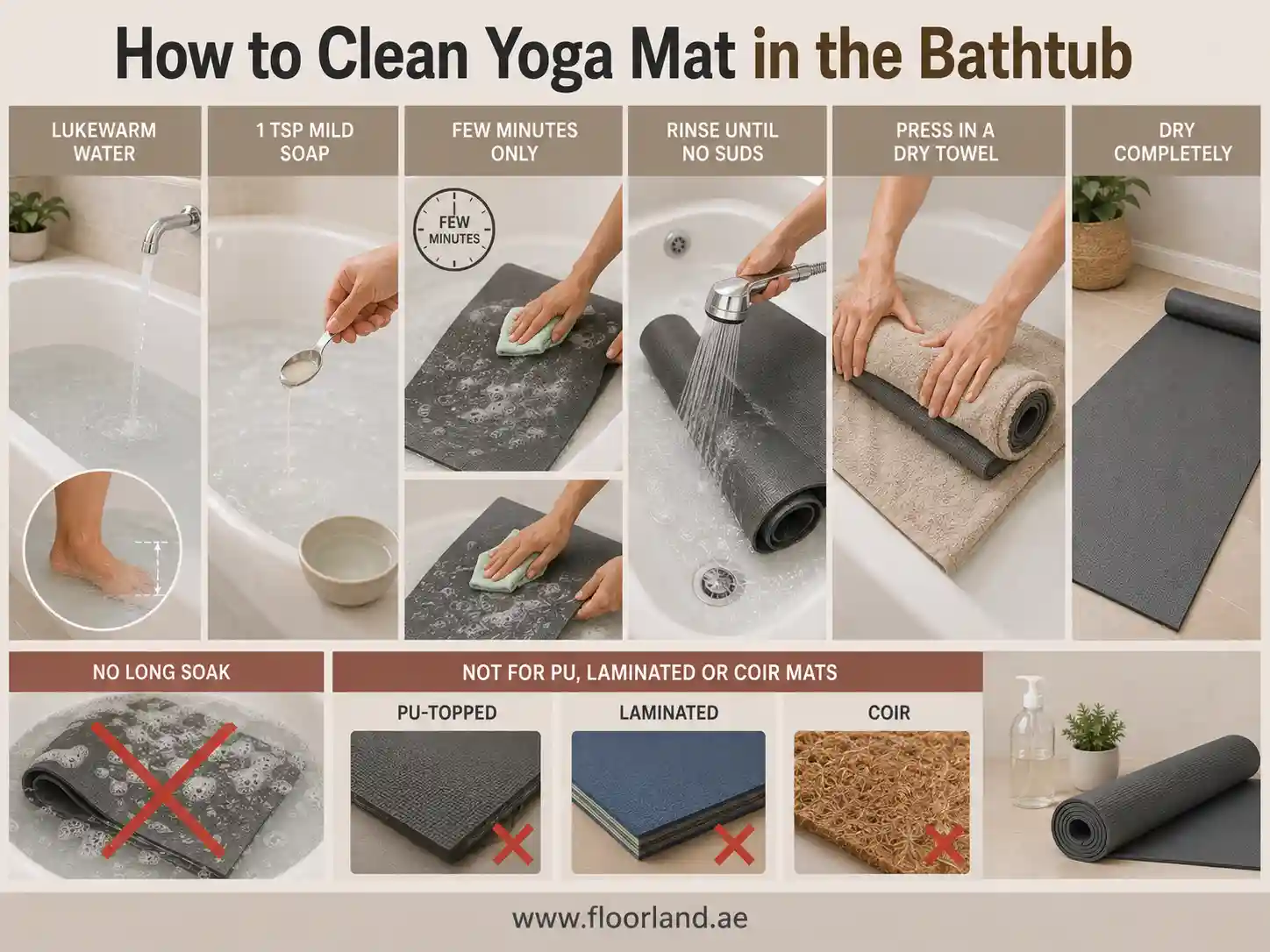 How to Clean Yoga Mat in the Bathtub

LUKEWARM WATER

1 TSP MILD SOAP

FEW MINUTES ONLY

FEW MINUTES

RINSE UNTIL NO SUDS

PRESS IN A DRY TOWEL

DRY COMPLETELY

NO LONG SOAK

NOT FOR PU, LAMINATED OR COIR MATS

PU-TOPPED

LAMINATED

COIR

www.floorland.ae