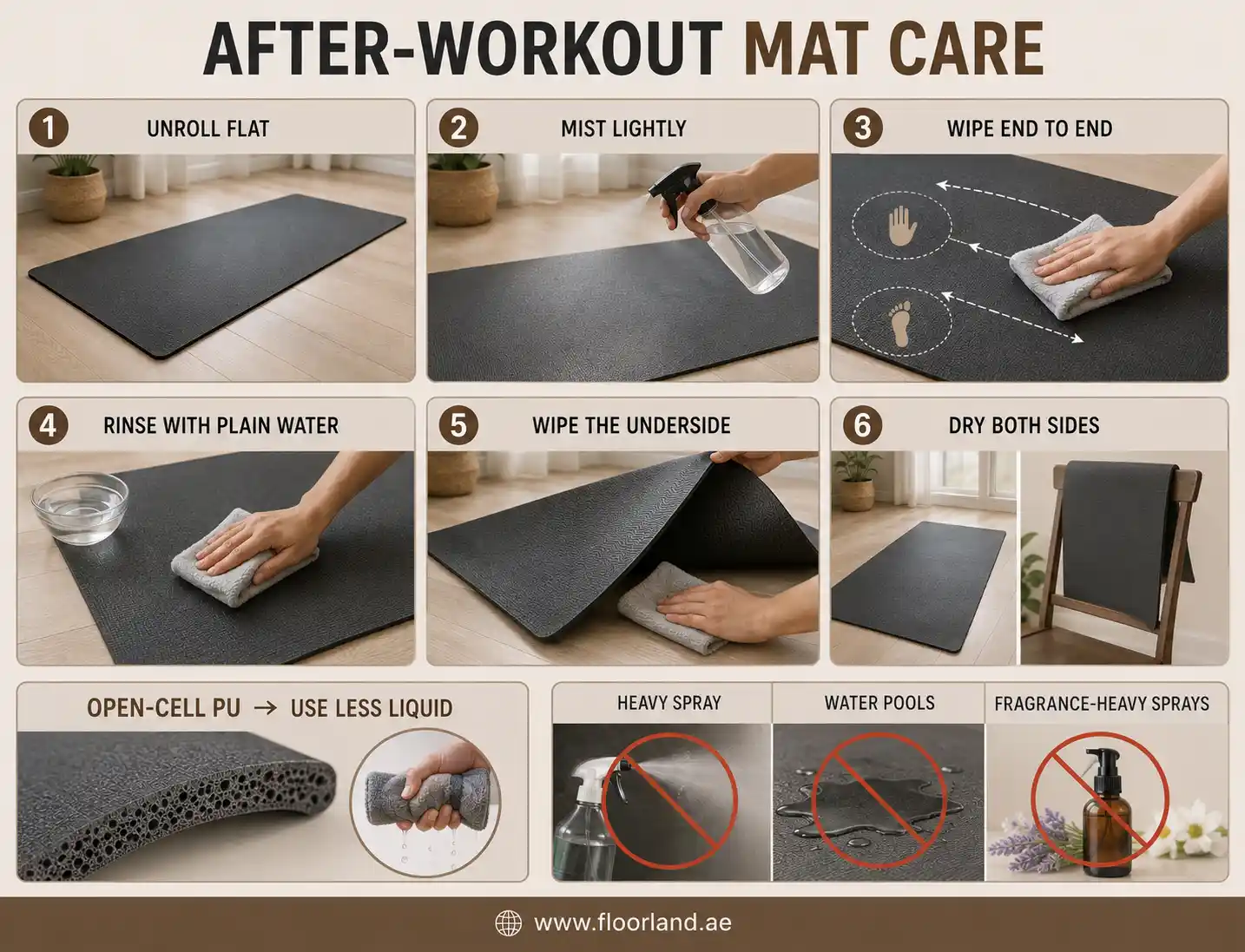 AFTER-WORKOUT MAT CARE

1 UNROLL FLAT

2 MIST LIGHTLY

3 WIPE END TO END

4 RINSE WITH PLAIN WATER

5 WIPE THE UNDERSIDE

6 DRY BOTH SIDES

OPEN-CELL PU → USE LESS LIQUID

HEAVY SPRAY

WATER POOLS

FRAGRANCE-HEAVY SPRAYS

www.floorland.ae