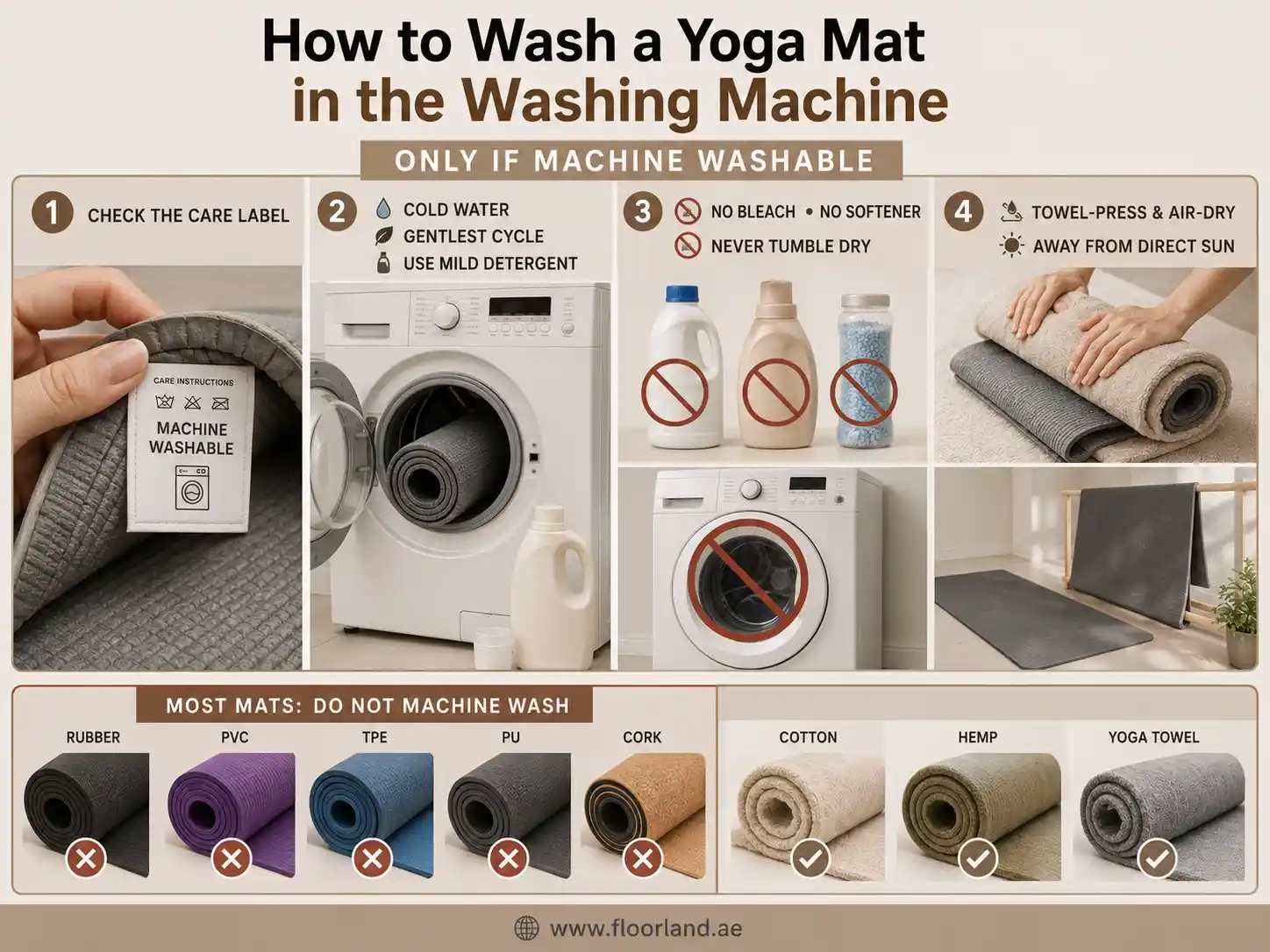 How to Wash a Yoga Mat in the Washing Machine

ONLY IF MACHINE WASHABLE

1 CHECK THE CARE LABEL

CARE INSTRUCTIONS
MACHINE WASHABLE

2 COLD WATER
GENTLEST CYCLE
USE MILD DETERGENT

3 NO BLEACH • NO SOFTENER
NEVER TUMBLE DRY

4 TOWEL-PRESS & AIR-DRY
AWAY FROM DIRECT SUN

MOST MATS: DO NOT MACHINE WASH

RUBBER
PVC
TPE
PU
CORK

COTTON
HEMP
YOGA TOWEL

www.floorland.ae